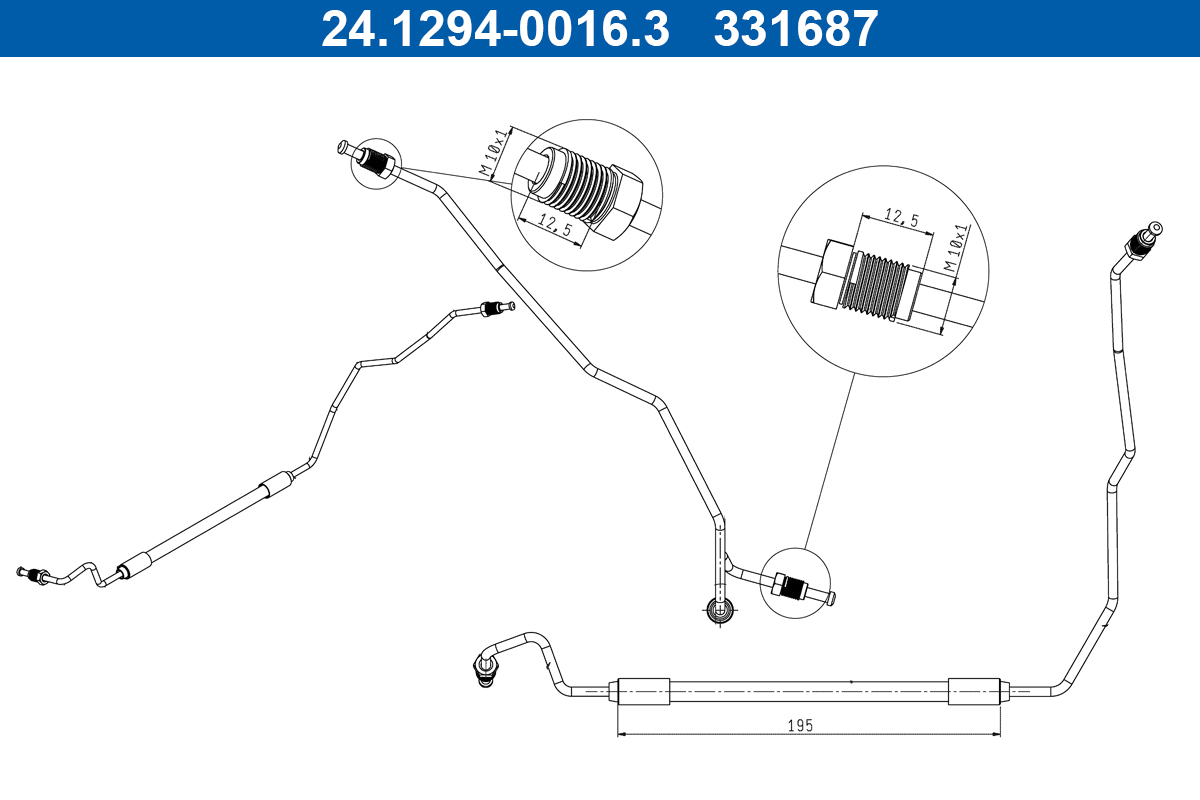 24.1294-0016.3 331687

M10x1

12,5

12,5

M10x1

195